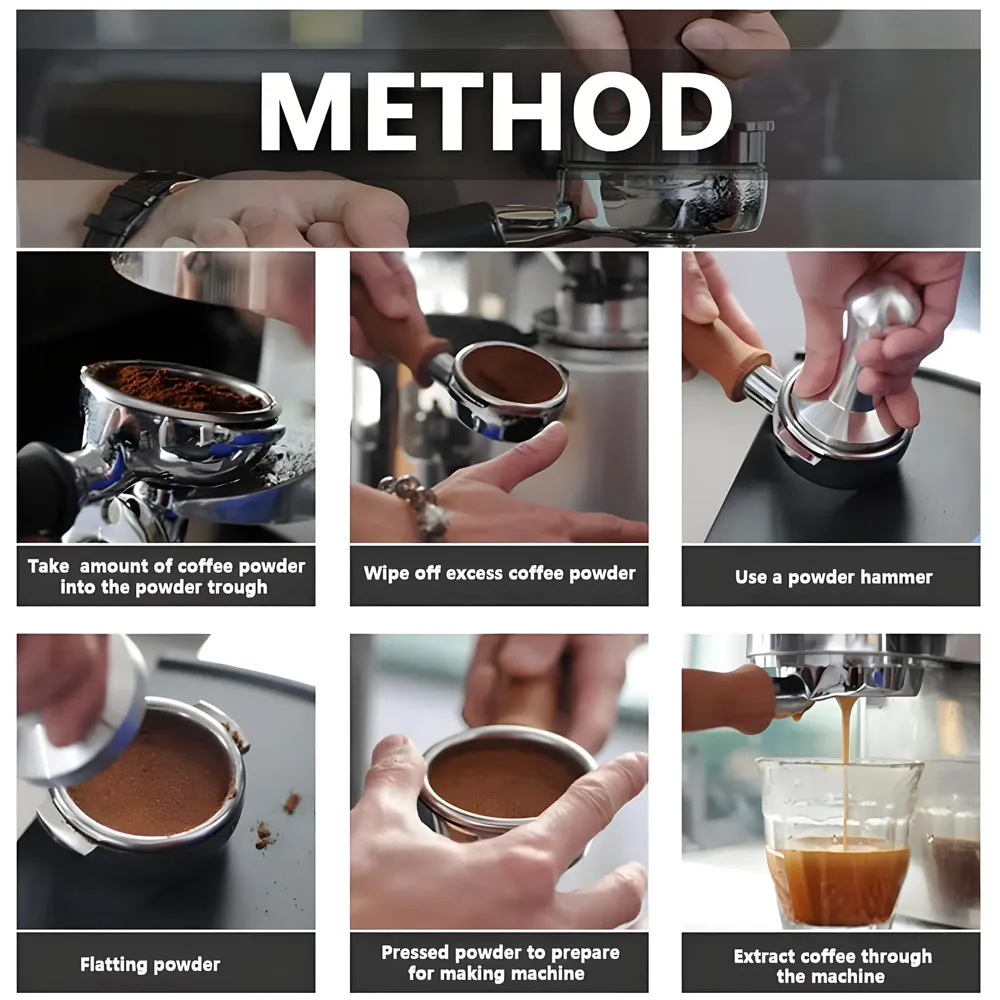 METHOD

Take  amount of coffee powder into the powder trough

Wipe off excess coffee powder

Use a powder hammer

Flatting powder

Pressed powder to prepare for making machine

Extract coffee through the machine