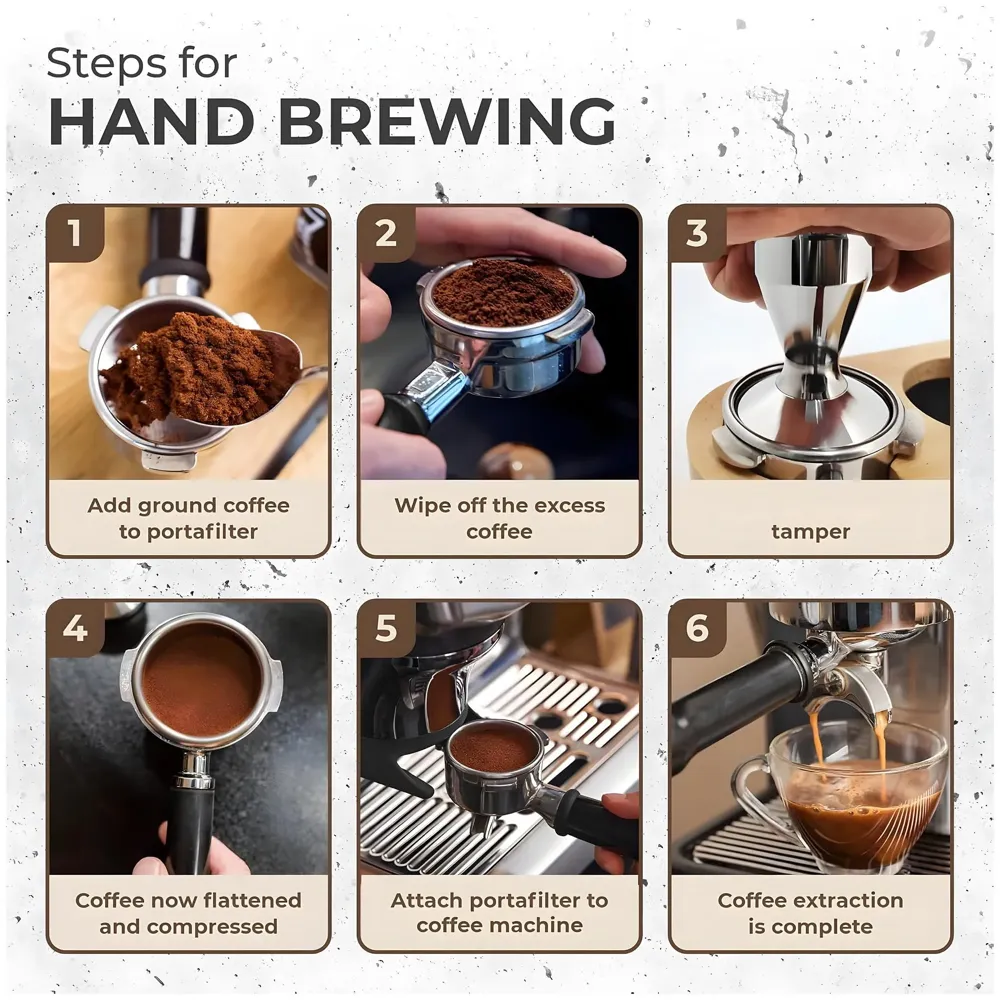 Steps for
HAND BREWING

1
Add ground coffee to portafilter

2
Wipe off the excess coffee

3
tamper

4
Coffee now flattened and compressed

5
Attach portafilter to coffee machine

6
Coffee extraction is complete