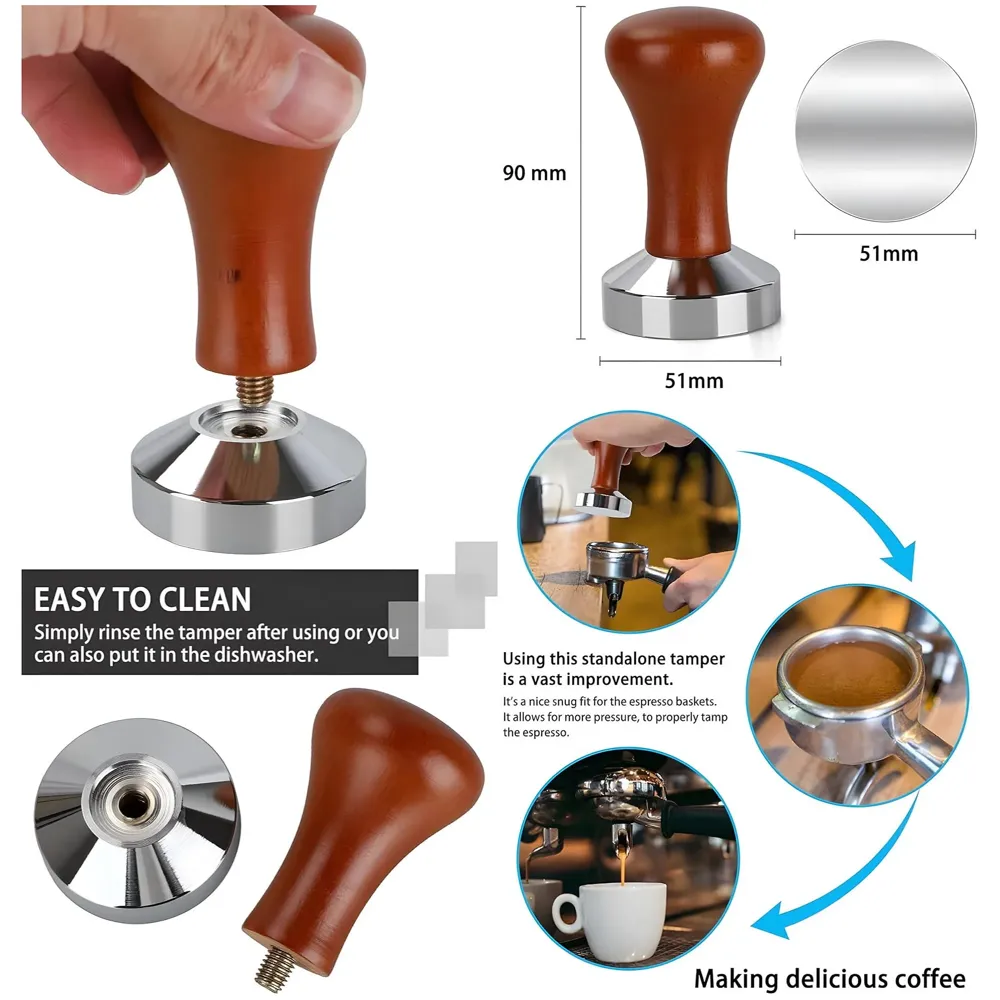 90 mm

51mm

51mm

EASY TO CLEAN

Simply rinse the tamper after using or you can also put it in the dishwasher.

Using this standalone tamper is a vast improvement.

It's a nice snug fit for the espresso baskets. It allows for more pressure, to properly tamp the espresso.

Making delicious coffee