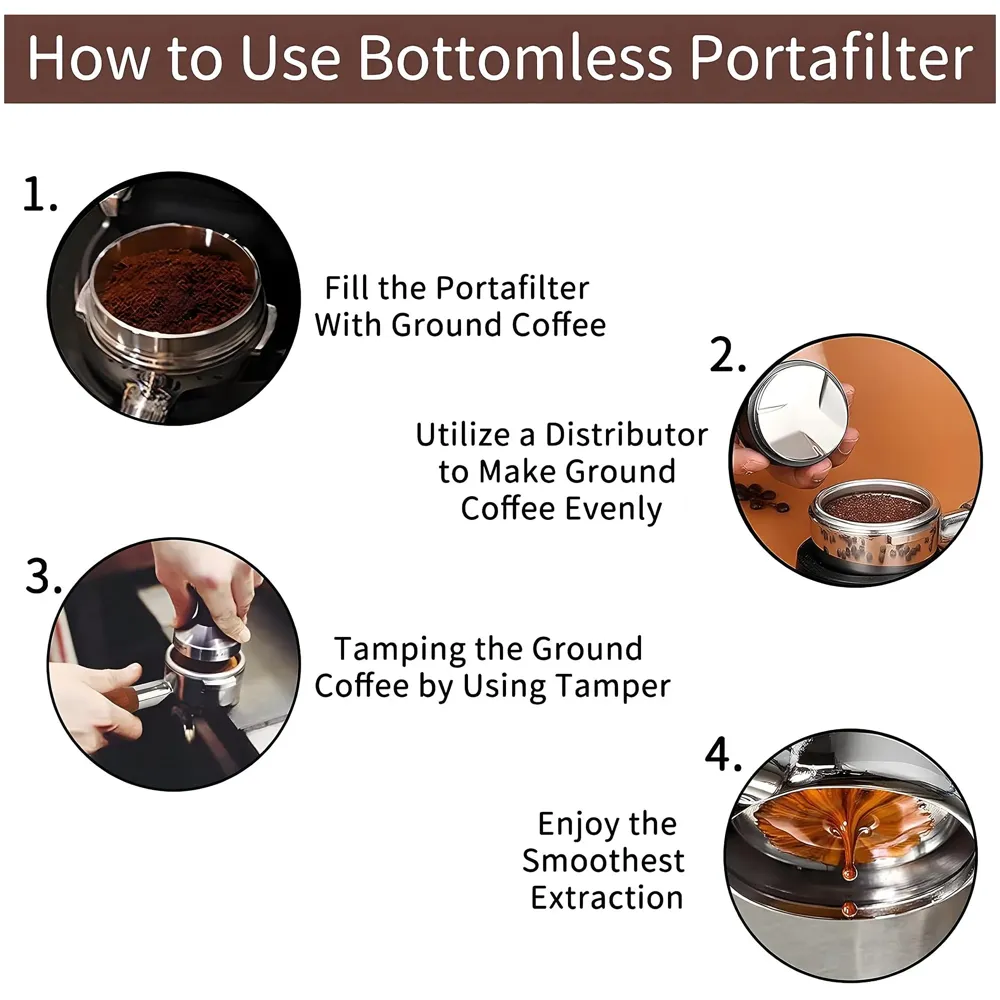 How to Use Bottomless Portafilter

1.

Fill the Portafilter With Ground Coffee

2.

Utilize a Distributor to Make Ground Coffee Evenly

3.

Tamping the Ground Coffee by Using Tamper

4.

Enjoy the Smoothest Extraction