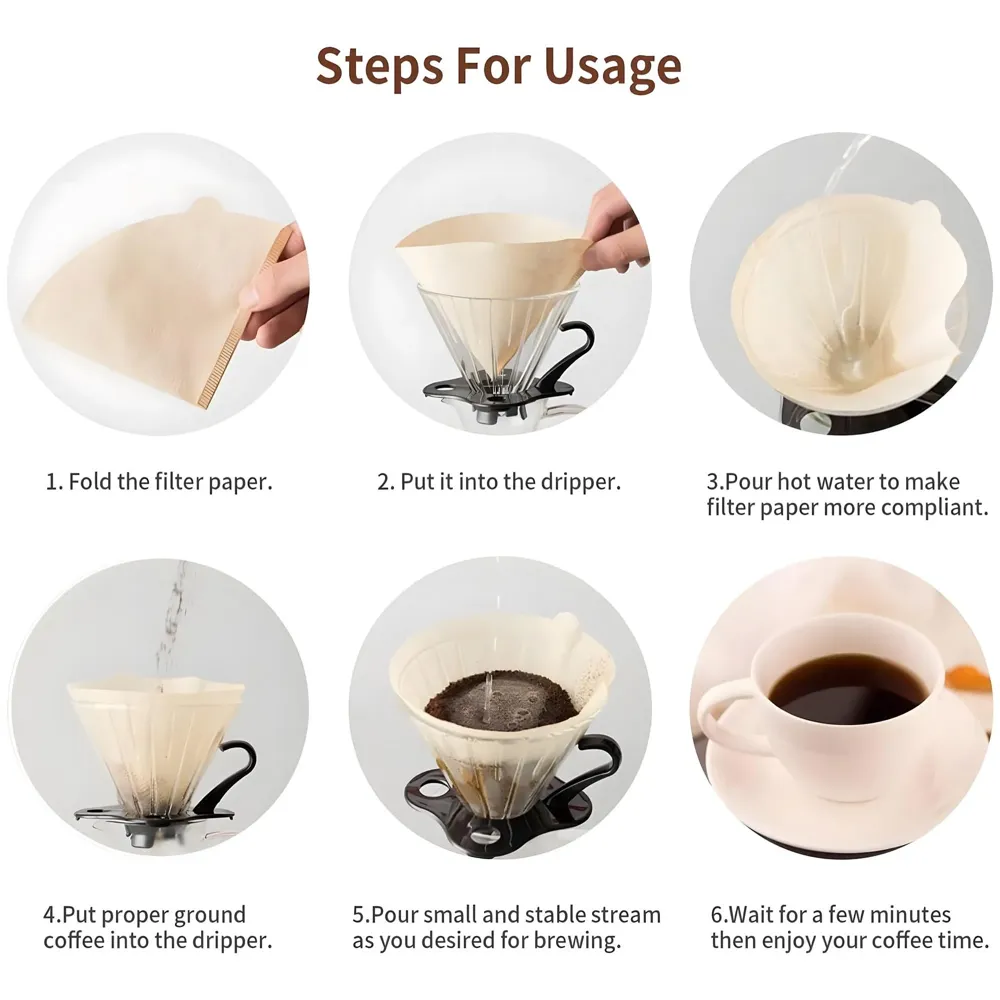 Steps For Usage

1. Fold the filter paper.

2. Put it into the dripper.

3.Pour hot water to make filter paper more compliant.

4.Put proper ground coffee into the dripper.

5.Pour small and stable stream as you desired for brewing.

6.Wait for a few minutes then enjoy your coffee time.