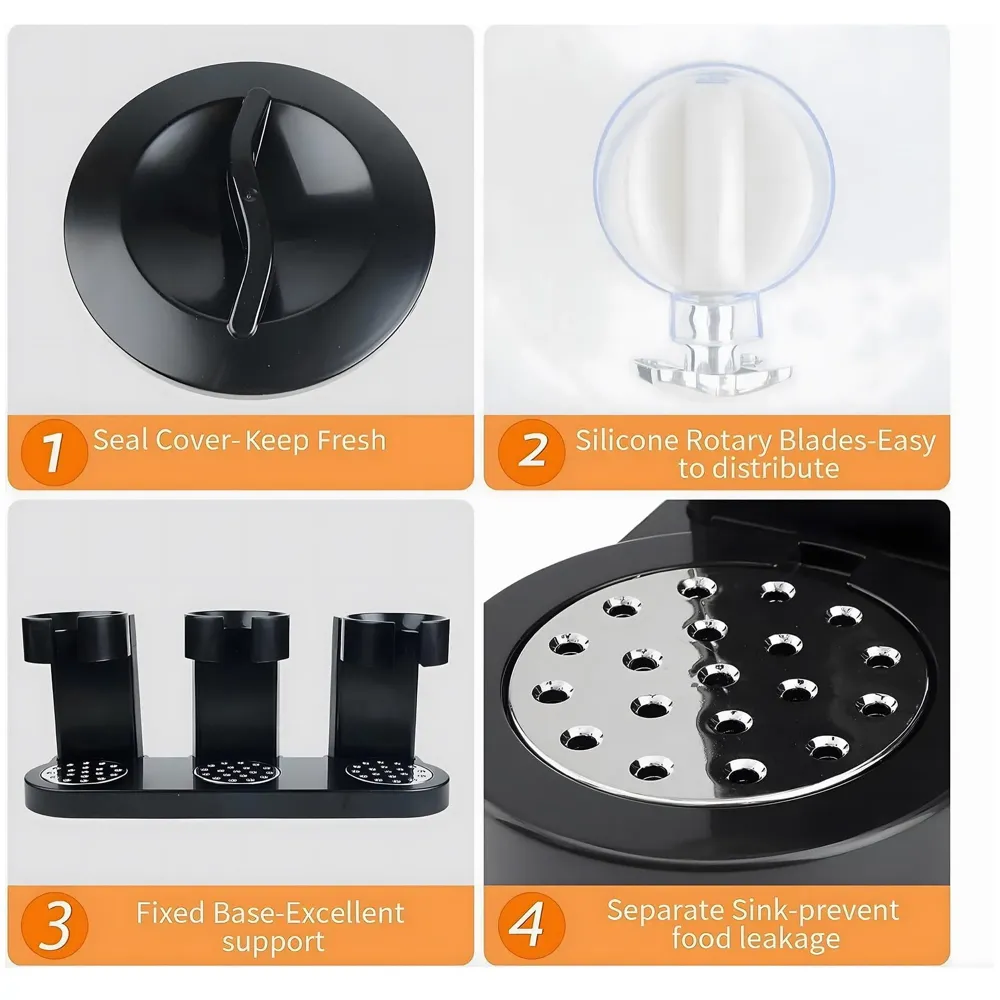 1 Seal Cover- Keep Fresh

2 Silicone Rotary Blades-Easy to distribute

3 Fixed Base-Excellent support

4 Separate Sink-prevent food leakage