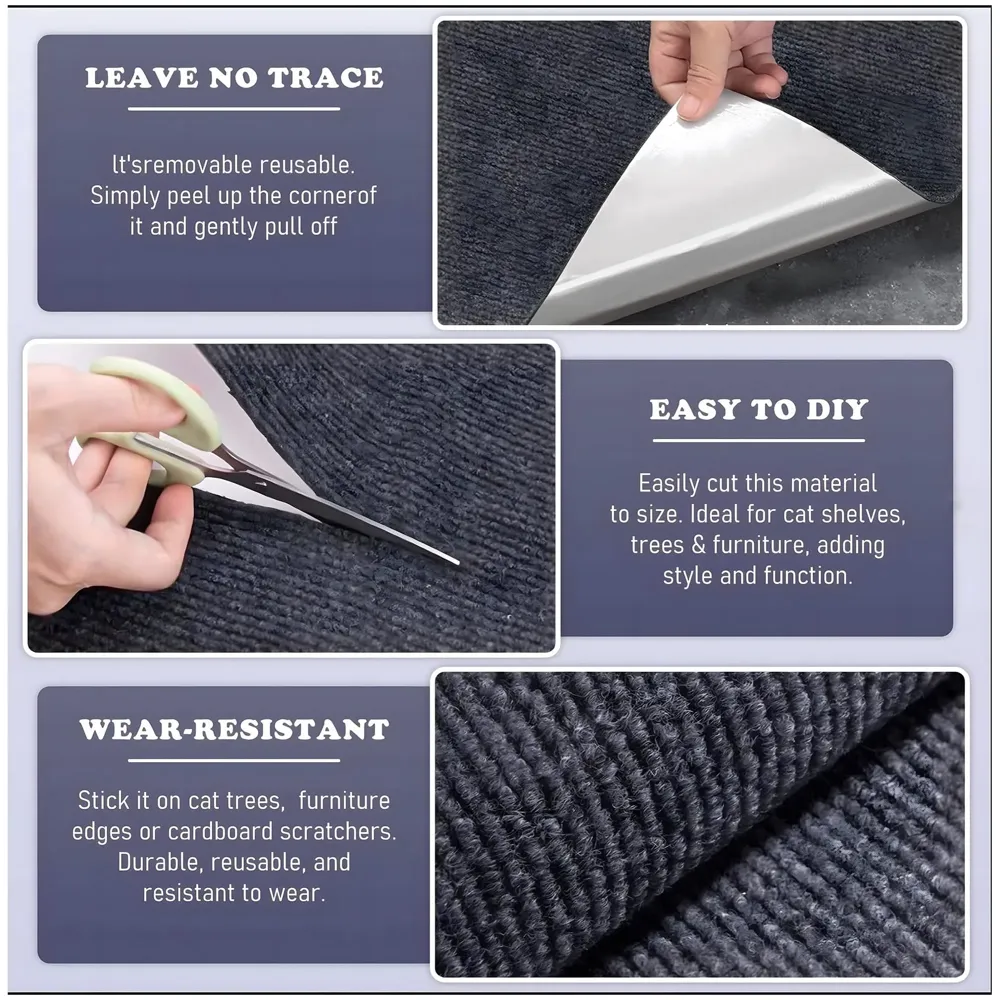 LEAVE NO TRACE

lt'sremovable reusable. Simply peel up the cornerof it and gently pull off

EASY TO DIY

Easily cut this material to size. Ideal for cat shelves, trees & furniture, adding style and function.

WEAR-RESISTANT

Stick it on cat trees, furniture edges or cardboard scratchers. Durable, reusable, and resistant to wear.