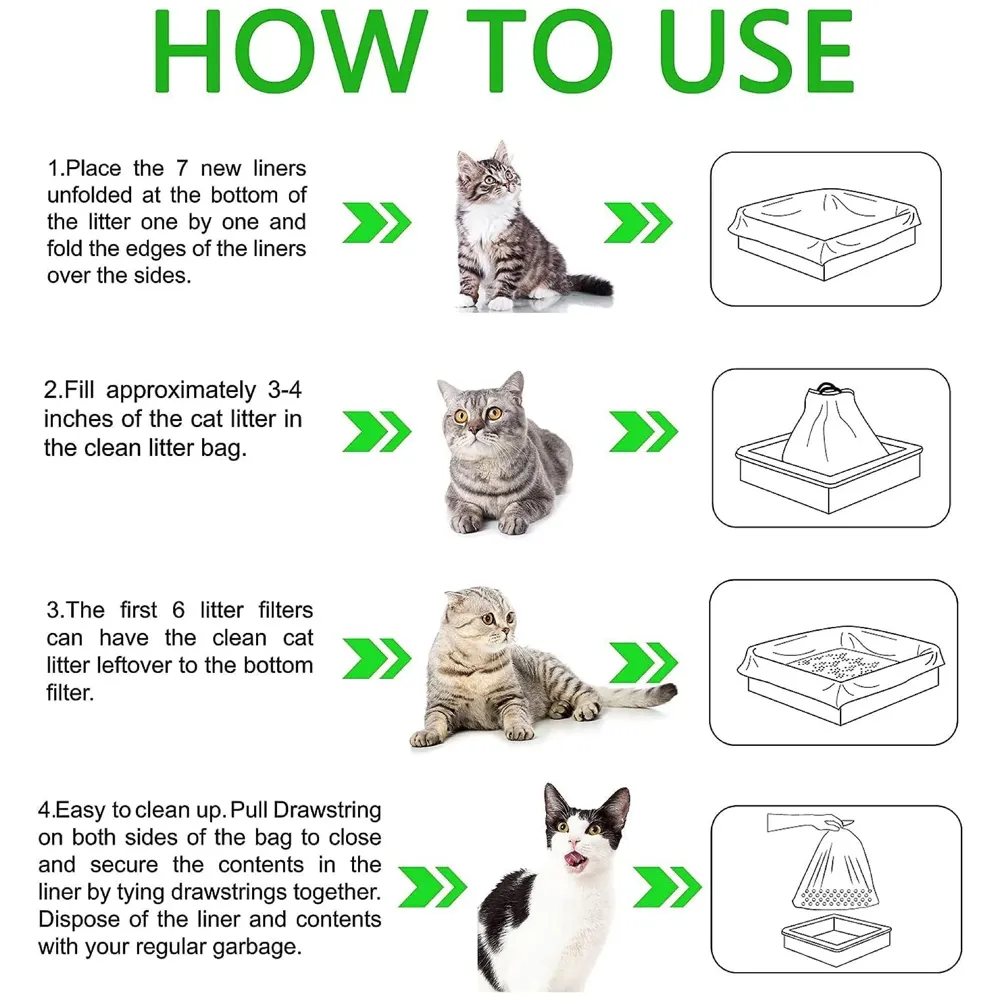 HOW TO USE

1.Place the 7 new liners unfolded at the bottom of the litter one by one and fold the edges of the liners over the sides.

2.Fill approximately 3-4 inches of the cat litter in the clean litter bag.

3.The first 6 litter filters can have the clean cat litter leftover to the bottom filter.

4.Easy to clean up. Pull Drawstring on both sides of the bag to close and secure the contents in the liner by tying drawstrings together. Dispose of the liner and contents with your regular garbage.