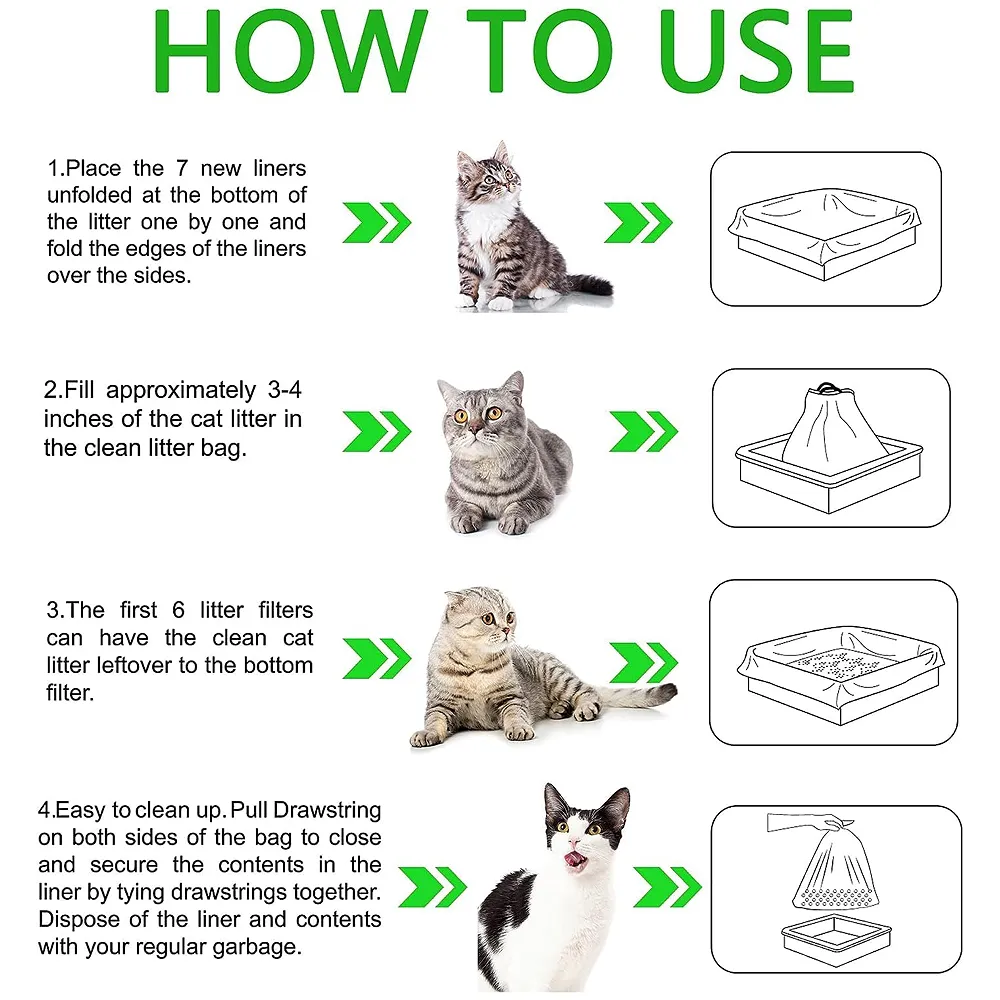 HOW TO USE

1.Place the 7 new liners unfolded at the bottom of the litter one by one and fold the edges of the liners over the sides.

2.Fill approximately 3-4 inches of the cat litter in the clean litter bag.

3.The first 6 litter filters can have the clean cat litter leftover to the bottom filter.

4.Easy to clean up. Pull Drawstring on both sides of the bag to close and secure the contents in the liner by tying drawstrings together. Dispose of the liner and contents with your regular garbage.