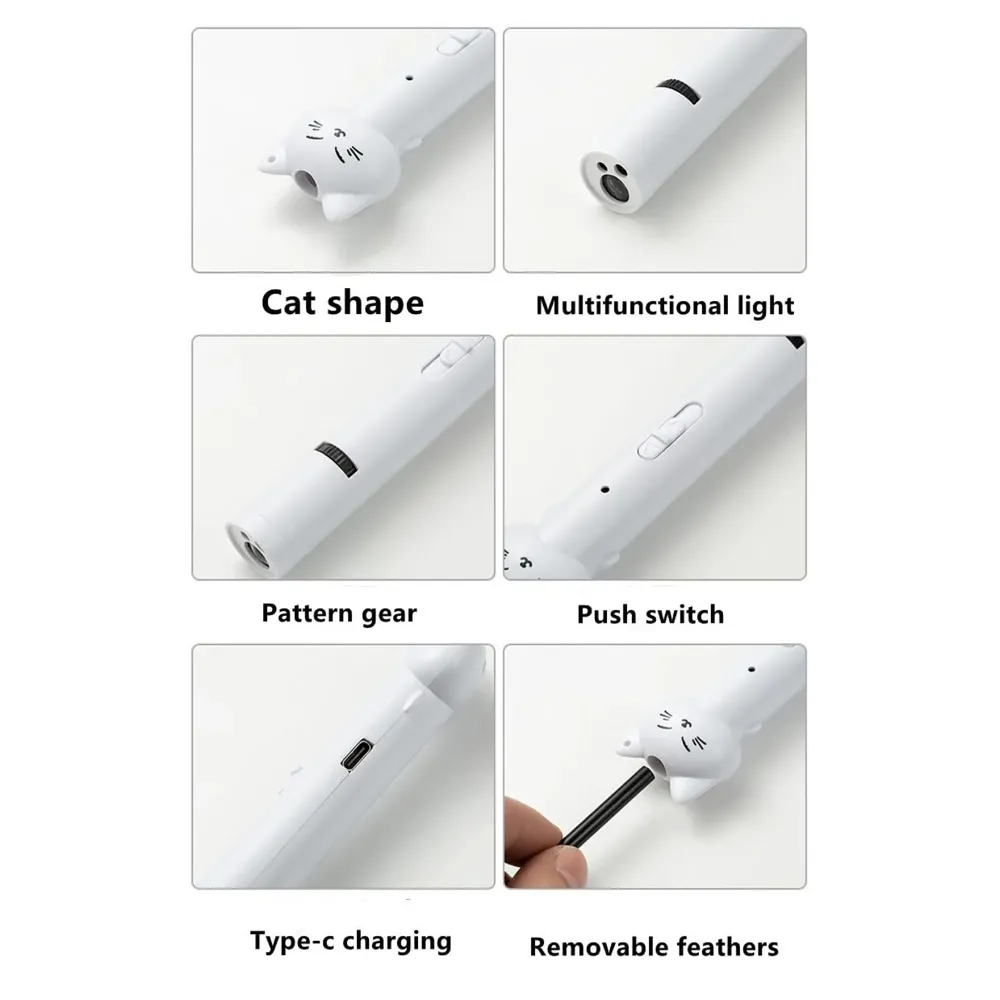 Cat shape

Multifunctional light

Pattern gear

Push switch

Type-c charging

Removable feathers