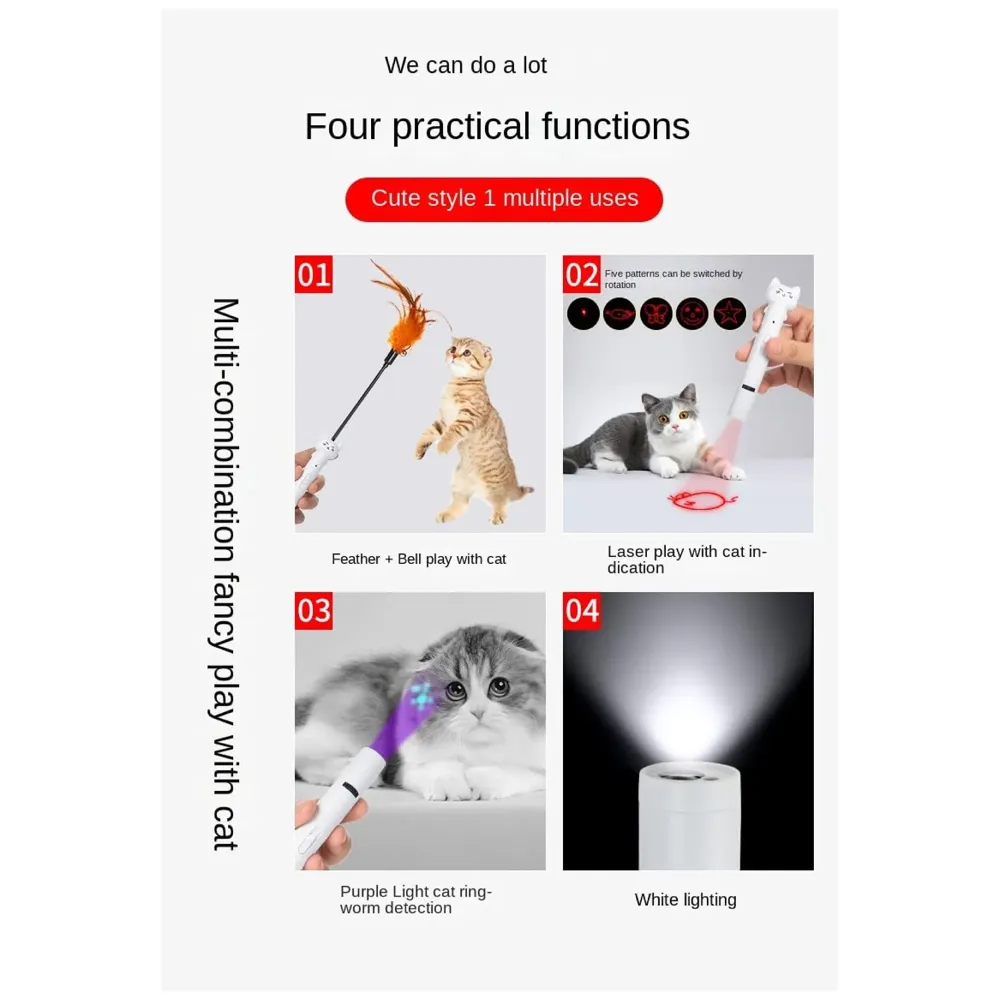 We can do a lot

Four practical functions

Cute style 1 multiple uses

Multi-combination fancy play with cat

01

Feather + Bell play with cat

02

Five patterns can be switched by rotation

Laser play with cat indication

03

Purple Light cat ringworm detection

04

White lighting