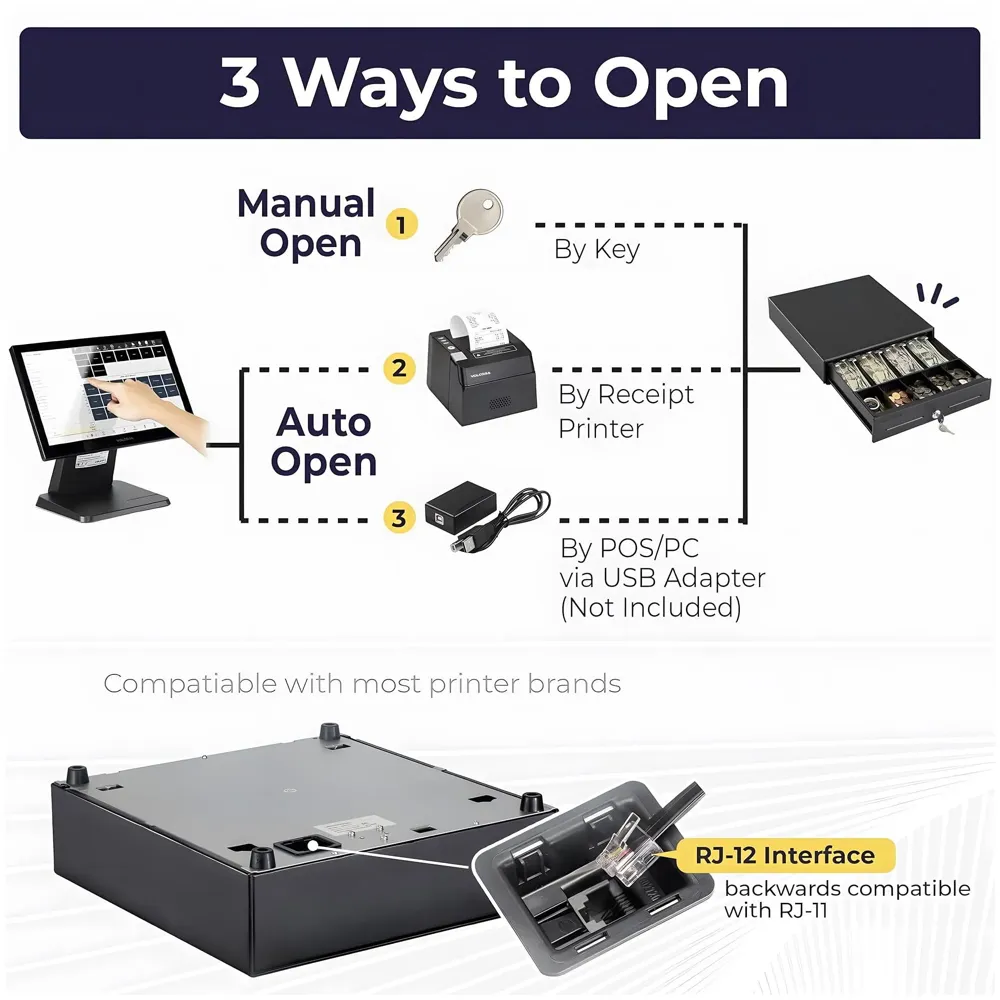 3 Ways to Open

Manual Open

1

By Key

2

By Receipt Printer

Auto Open

3

By POS/PC via USB Adapter (Not Included)

Compatiable with most printer brands

RJ-12 Interface

backwards compatible with RJ-11