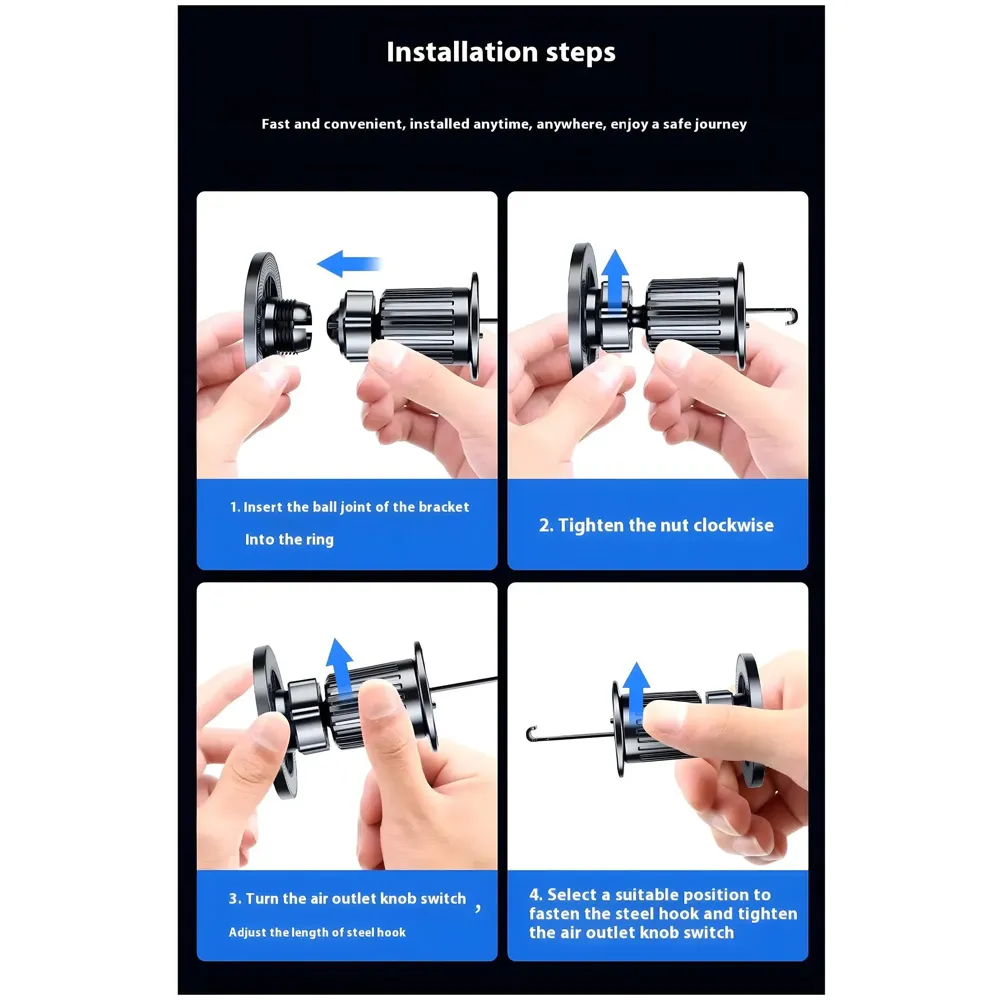 Installation steps

Fast and convenient, installed anytime, anywhere, enjoy a safe journey

1. Insert the ball joint of the bracket Into the ring

2. Tighten the nut clockwise

3. Turn the air outlet knob switch ,

Adjust the length of steel hook

4. Select a suitable position to fasten the steel hook and tighten the air outlet knob switch