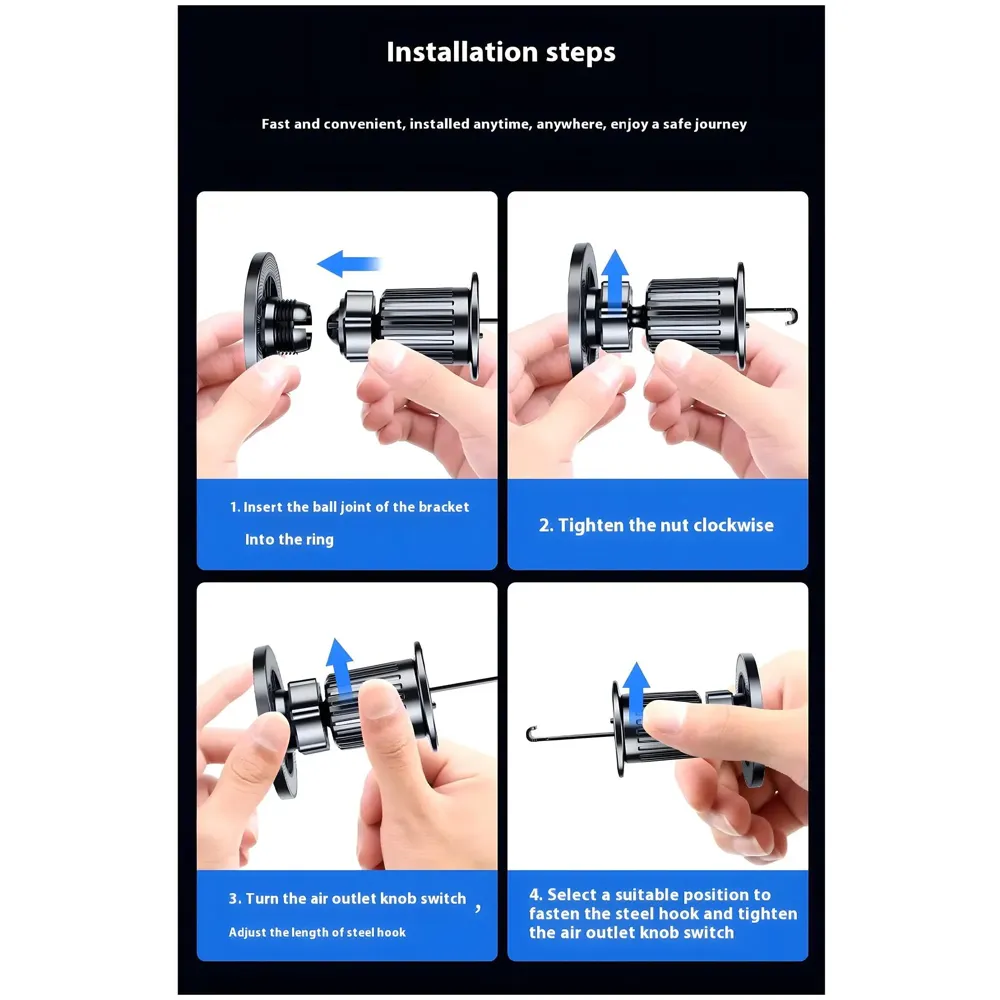 Installation steps

Fast and convenient, installed anytime, anywhere, enjoy a safe journey

1. Insert the ball joint of the bracket

Into the ring

2. Tighten the nut clockwise

3. Turn the air outlet knob switch ,

Adjust the length of steel hook

4. Select a suitable position to fasten the steel hook and tighten the air outlet knob switch