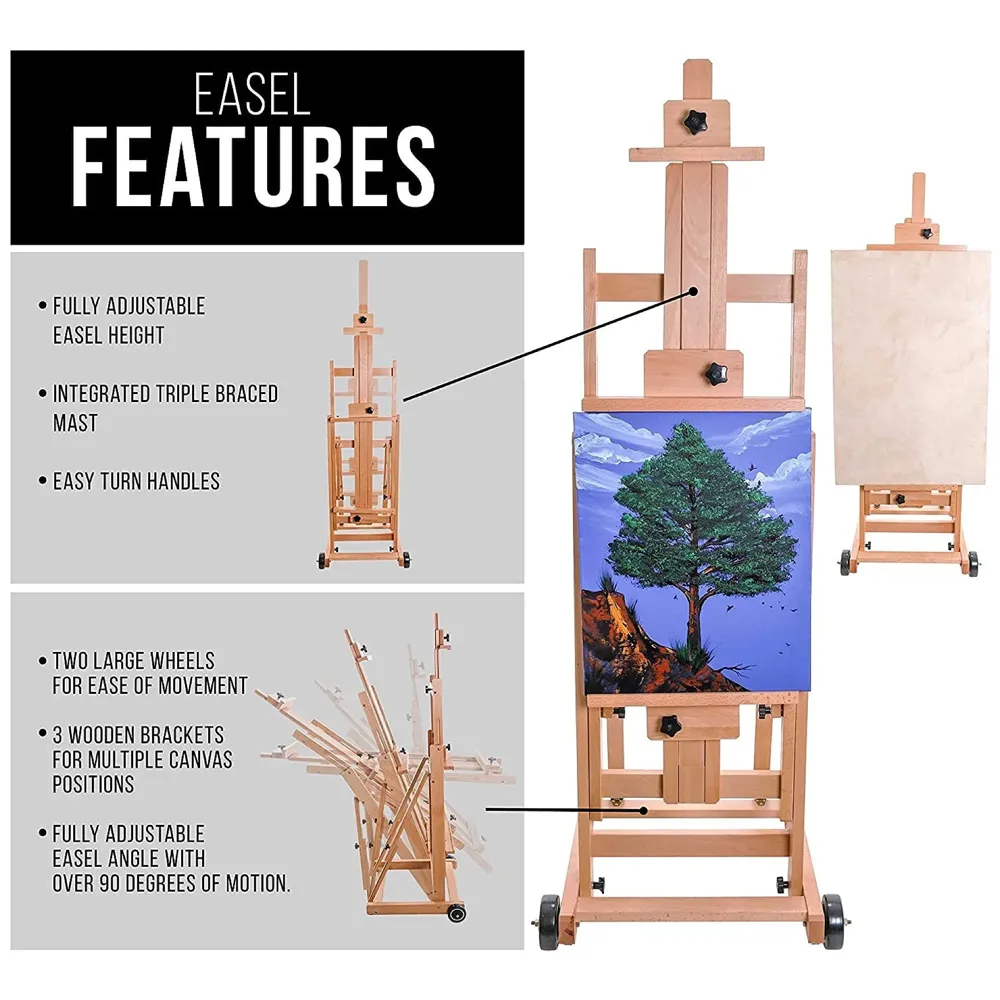 EASEL
FEATURES

• FULLY ADJUSTABLE EASEL HEIGHT

• INTEGRATED TRIPLE BRACED MAST

• EASY TURN HANDLES

• TWO LARGE WHEELS FOR EASE OF MOVEMENT

• 3 WOODEN BRACKETS FOR MULTIPLE CANVAS POSITIONS

• FULLY ADJUSTABLE EASEL ANGLE WITH OVER 90 DEGREES OF MOTION.