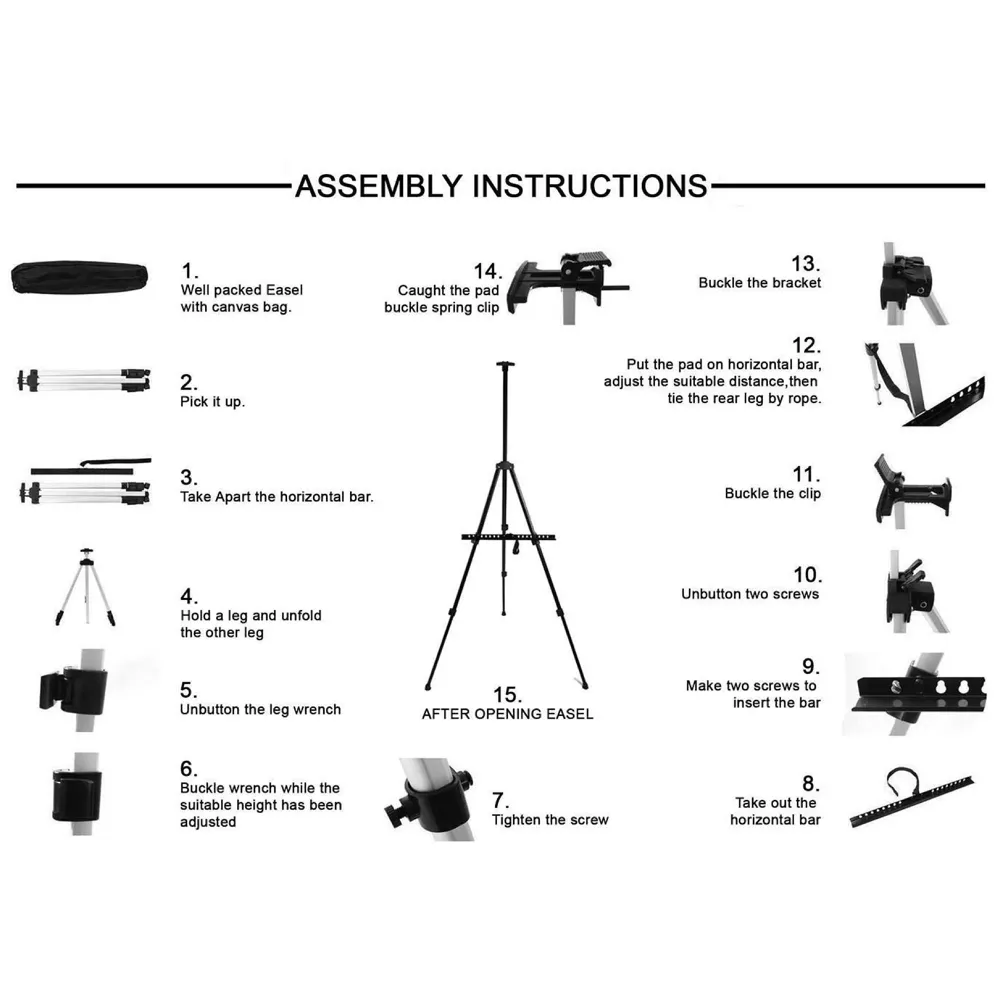 ASSEMBLY INSTRUCTIONS

1.
Well packed Easel with canvas bag.

2.
Pick it up.

3.
Take Apart the horizontal bar.

4.
Hold a leg and unfold the other leg

5.
Unbutton the leg wrench

6.
Buckle wrench while the suitable height has been adjusted

14.
Caught the pad buckle spring clip

15.
AFTER OPENING EASEL

7.
Tighten the screw

13.
Buckle the bracket

12.
Put the pad on horizontal bar, adjust the suitable distance,then tie the rear leg by rope.

11.
Buckle the clip

10.
Unbutton two screws

9.
Make two screws to insert the bar

8.
Take out the horizontal bar