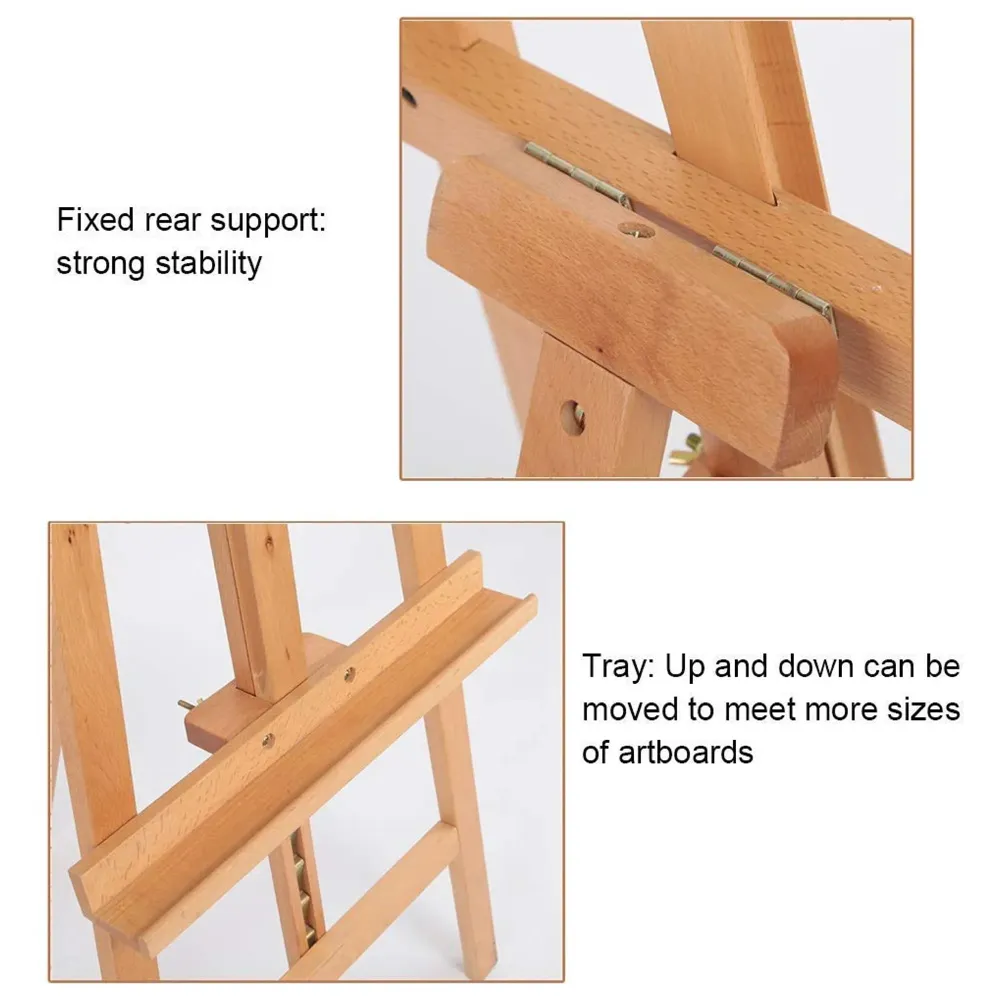 Fixed rear support: strong stability

Tray: Up and down can be moved to meet more sizes of artboards