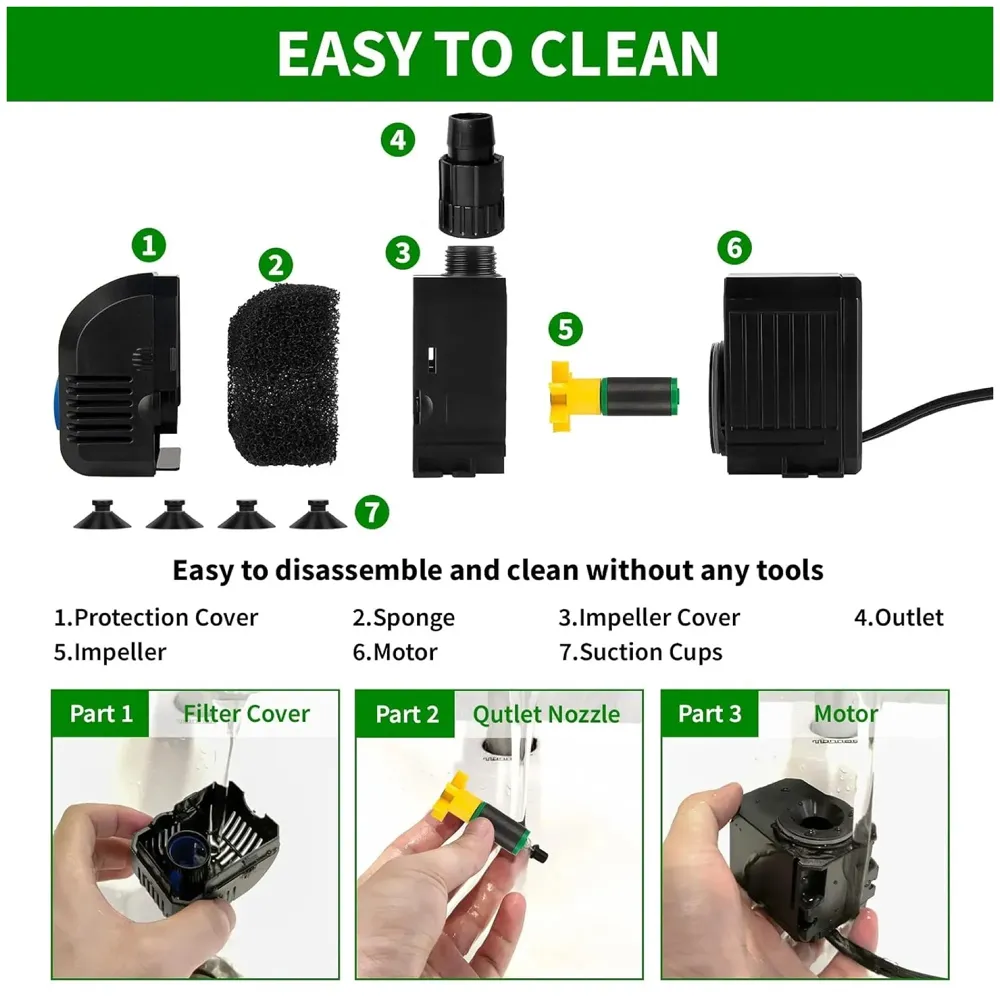 EASY TO CLEAN

4

1

2

3

6

5

7

Easy to disassemble and clean without any tools

1.Protection Cover
2.Sponge
3.Impeller Cover
4.Outlet
5.Impeller
6.Motor
7.Suction Cups

Part 1 Filter Cover

Part 2 Outlet Nozzle

Part 3 Motor