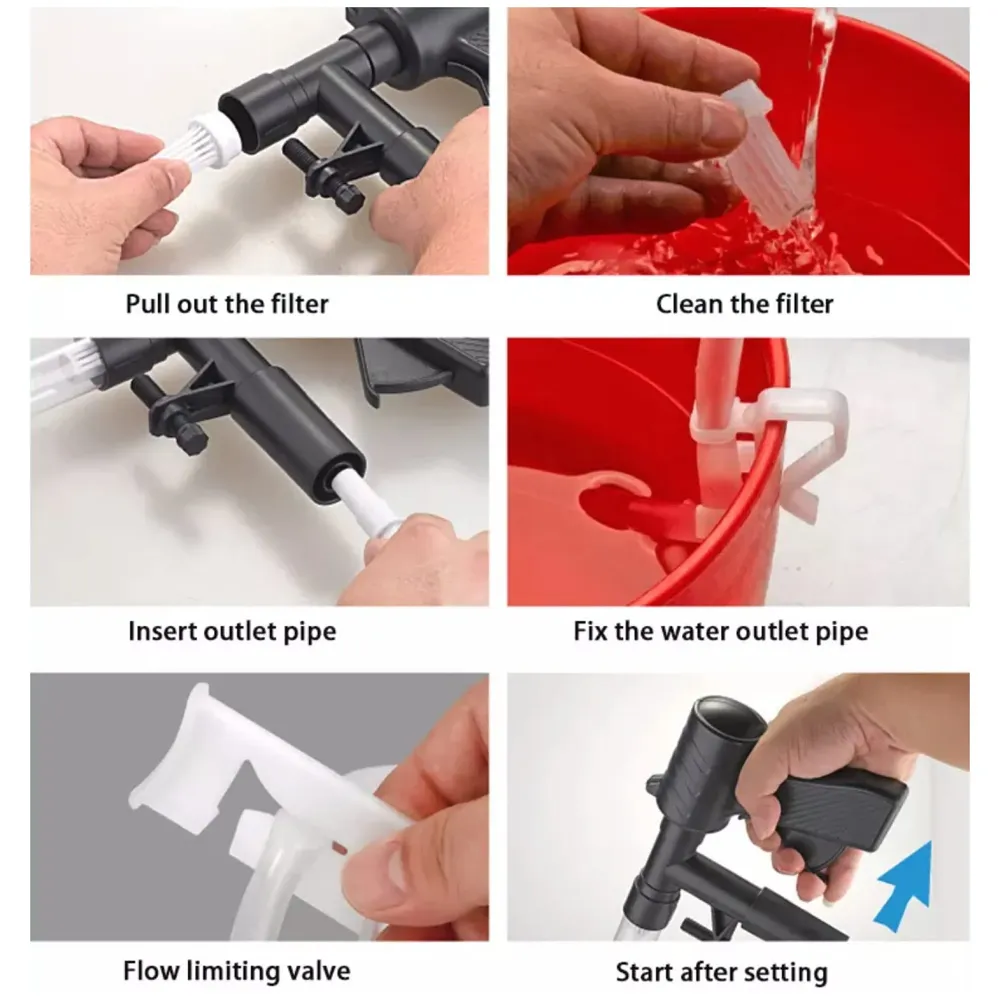 Pull out the filter

Clean the filter

Insert outlet pipe

Fix the water outlet pipe

Flow limiting valve

Start after setting