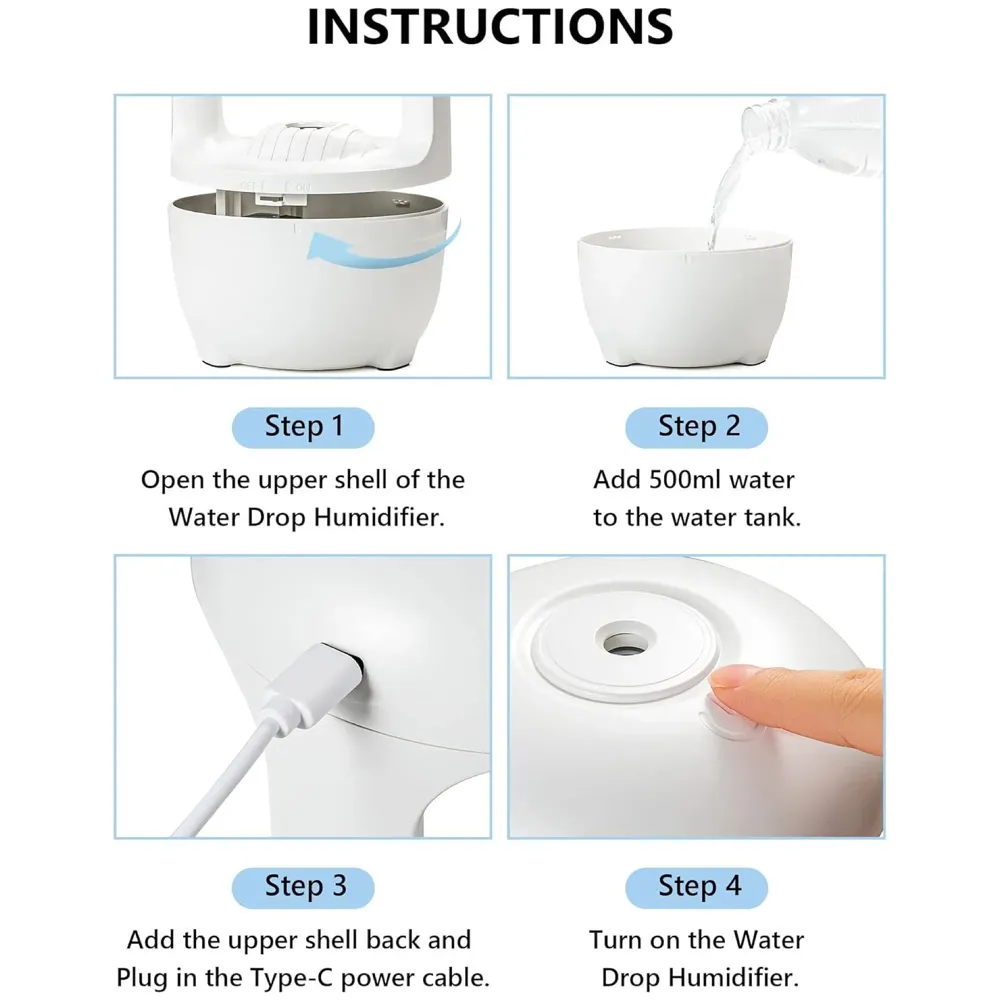 INSTRUCTIONS

Step 1

Open the upper shell of the Water Drop Humidifier.

Step 2

Add 500ml water to the water tank.

Step 3

Add the upper shell back and Plug in the Type-C power cable.

Step 4

Turn on the Water Drop Humidifier.