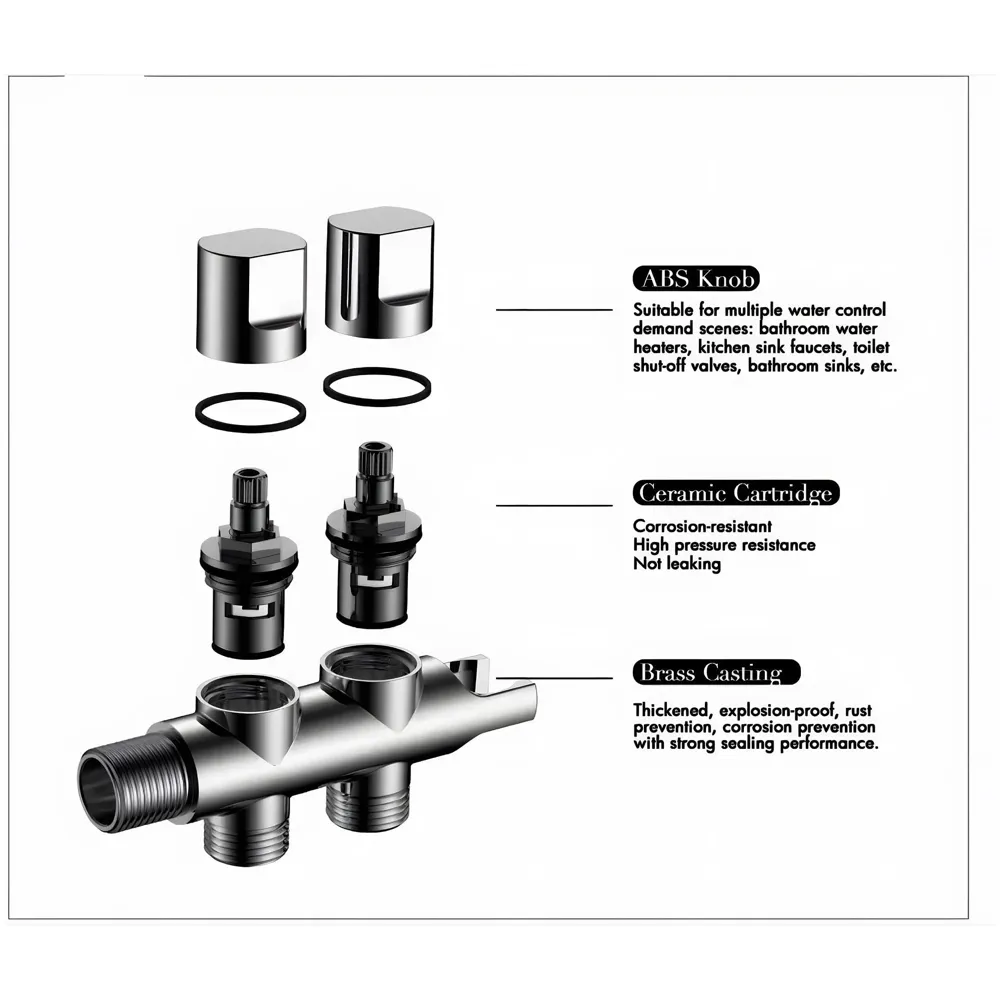 ABS Knob

Suitable for multiple water control demand scenes: bathroom water heaters, kitchen sink faucets, toilet shut-off valves, bathroom sinks, etc.

Ceramic Cartridge

Corrosion-resistant
High pressure resistance
Not leaking

Brass Casting

Thickened, explosion-proof, rust prevention, corrosion prevention with strong sealing performance.