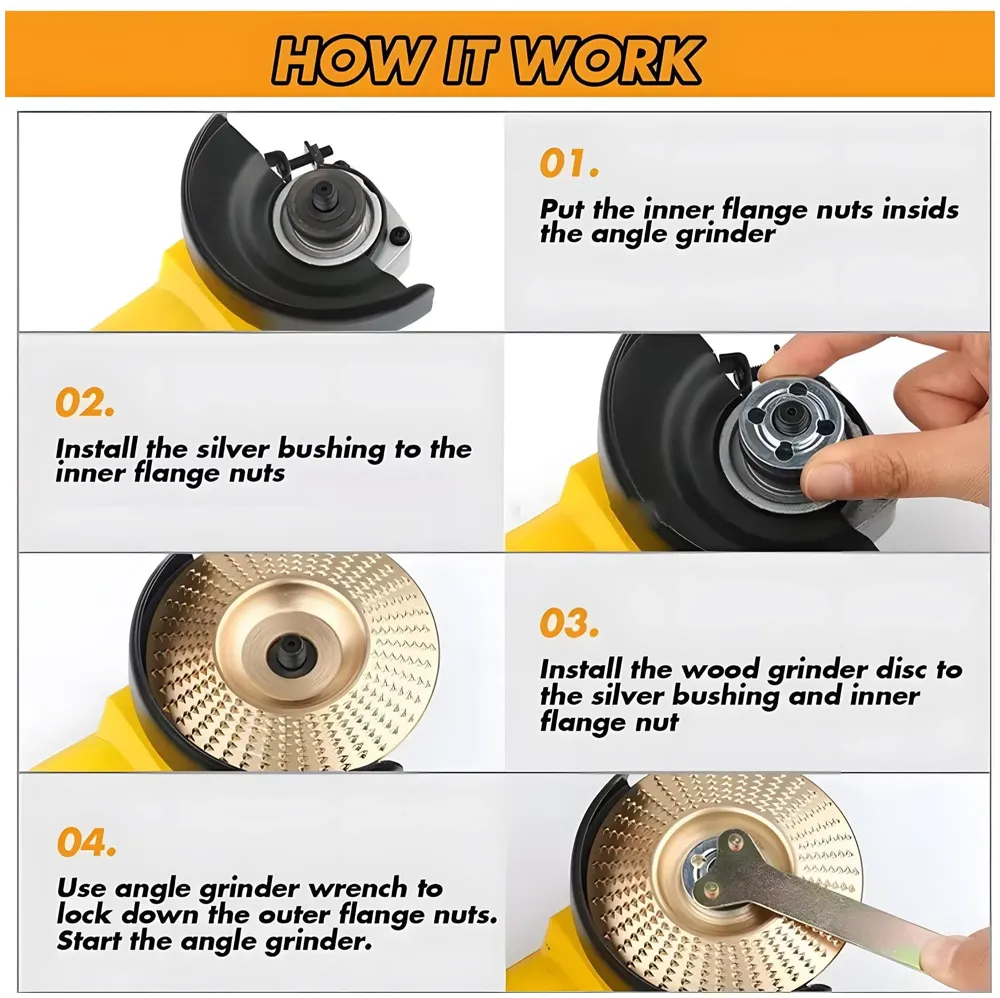 HOW IT WORK

01.

Put the inner flange nuts insids the angle grinder

02.

Install the silver bushing to the inner flange nuts

03.

Install the wood grinder disc to the silver bushing and inner flange nut

04.

Use angle grinder wrench to lock down the outer flange nuts. Start the angle grinder.