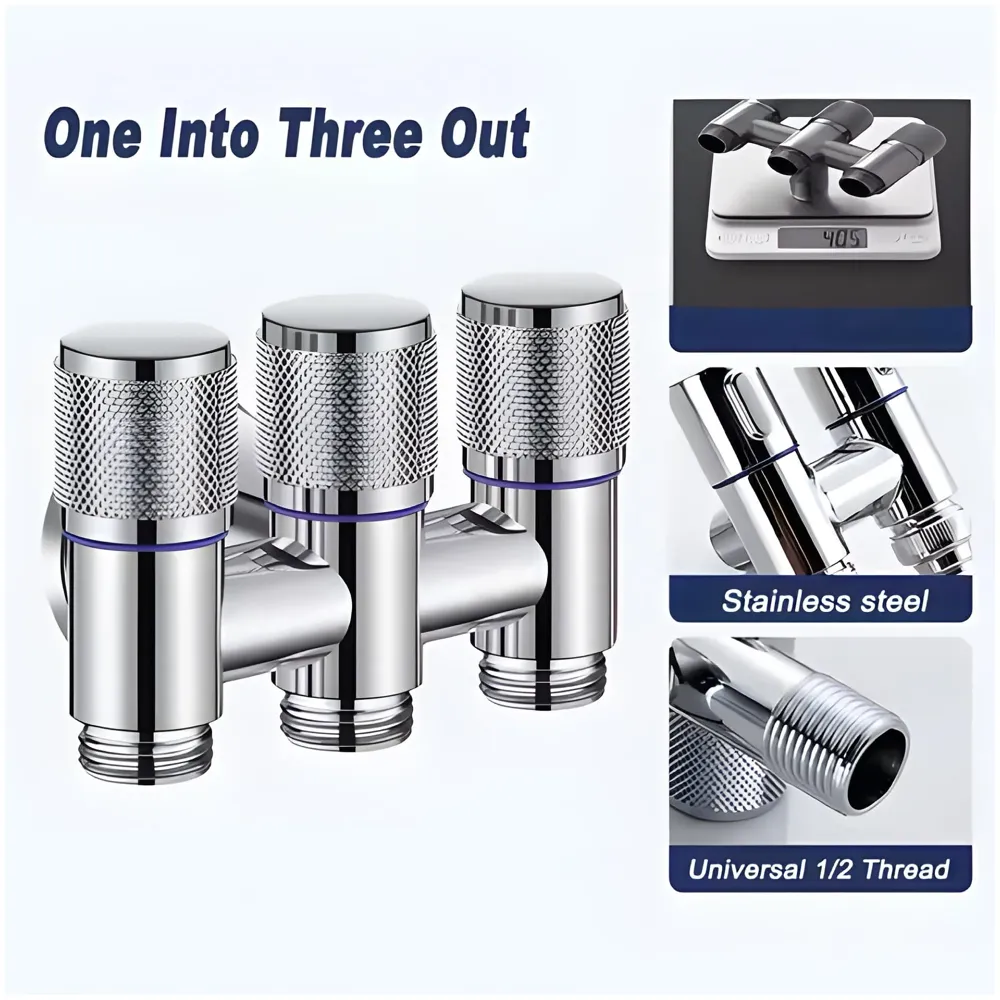 One Into Three Out

405

Stainless steel

Universal 1/2 Thread