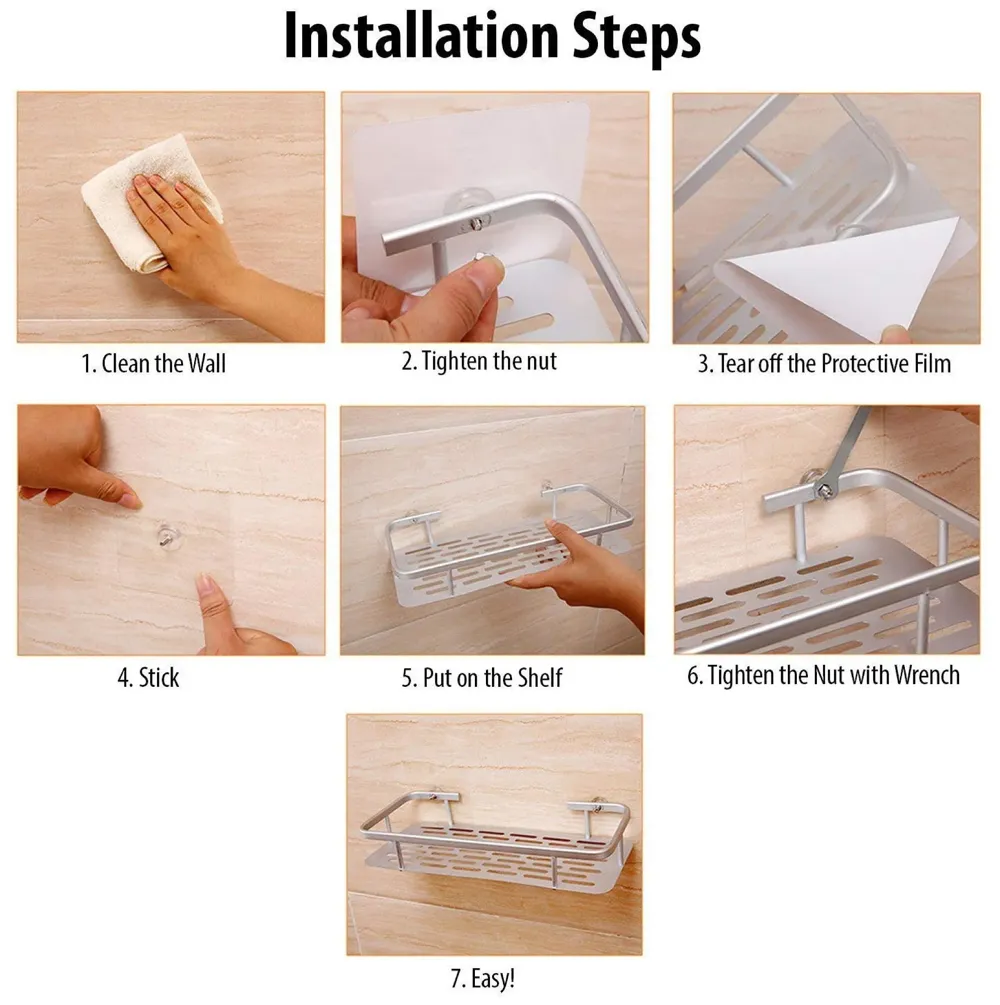 Installation Steps

1. Clean the Wall

2. Tighten the nut

3. Tear off the Protective Film

4. Stick

5. Put on the Shelf

6. Tighten the Nut with Wrench

7. Easy!