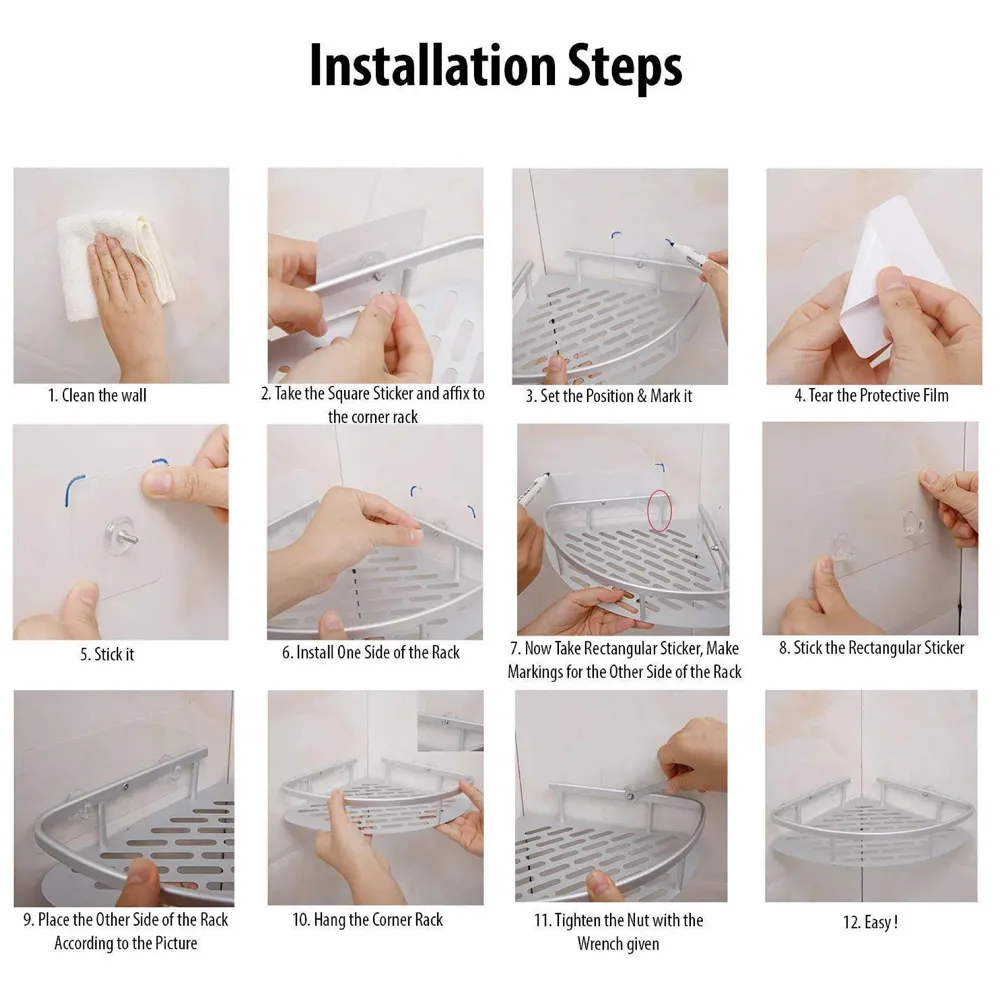 Installation Steps

1. Clean the wall

2. Take the Square Sticker and affix to the corner rack

3. Set the Position & Mark it

4. Tear the Protective Film

5. Stick it

6. Install One Side of the Rack

7. Now Take Rectangular Sticker, Make Markings for the Other Side of the Rack

8. Stick the Rectangular Sticker

9. Place the Other Side of the Rack According to the Picture

10. Hang the Corner Rack

11. Tighten the Nut with the Wrench given

12. Easy !