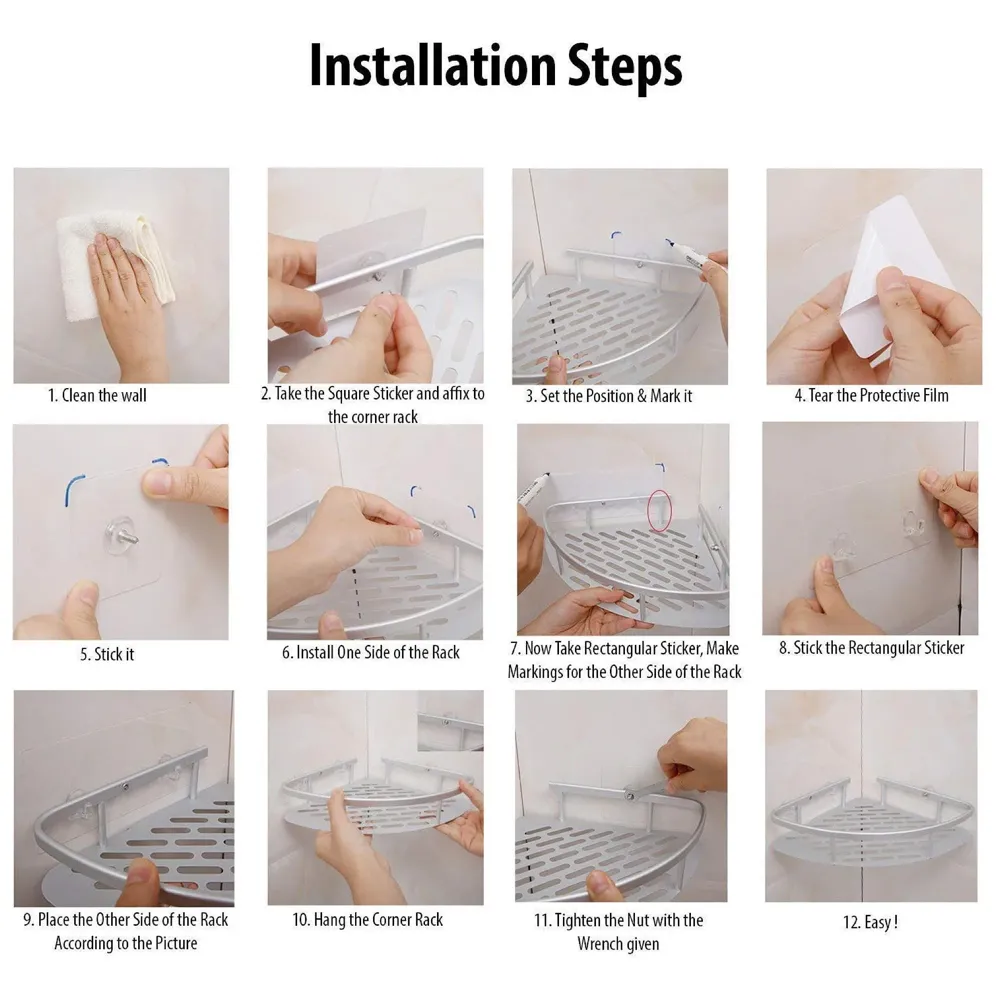 Installation Steps

1. Clean the wall

2. Take the Square Sticker and affix to the corner rack

3. Set the Position & Mark it

4. Tear the Protective Film

5. Stick it

6. Install One Side of the Rack

7. Now Take Rectangular Sticker, Make Markings for the Other Side of the Rack

8. Stick the Rectangular Sticker

9. Place the Other Side of the Rack According to the Picture

10. Hang the Corner Rack

11. Tighten the Nut with the Wrench given

12. Easy !