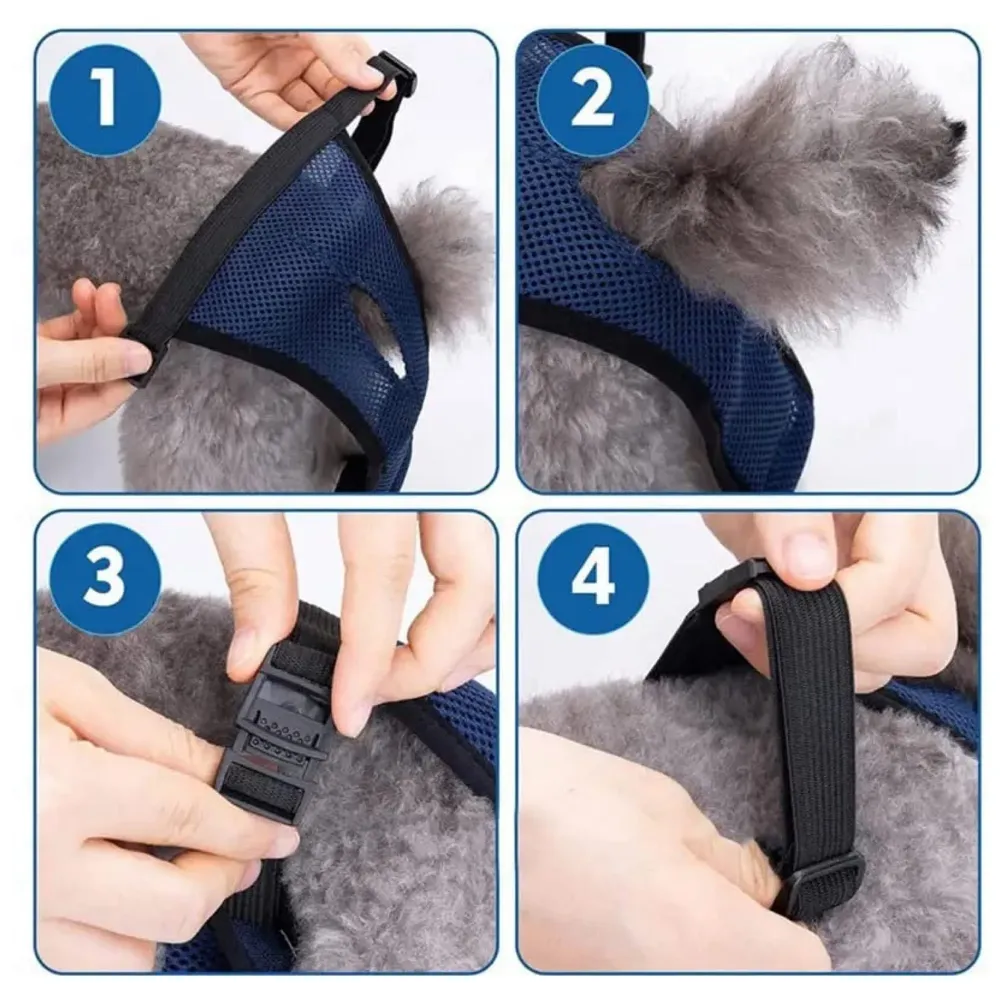 1

2

3

4