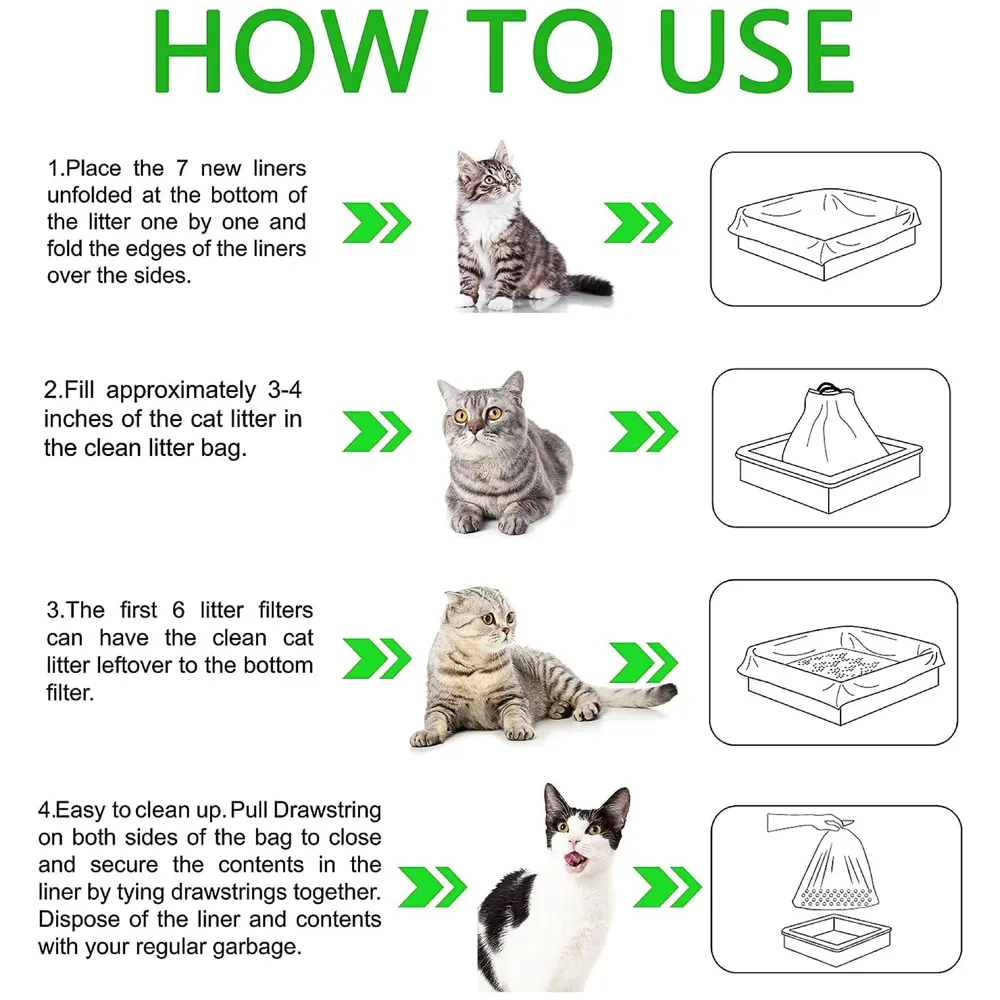 HOW TO USE

1.Place the 7 new liners unfolded at the bottom of the litter one by one and fold the edges of the liners over the sides.

2.Fill approximately 3-4 inches of the cat litter in the clean litter bag.

3.The first 6 litter filters can have the clean cat litter leftover to the bottom filter.

4.Easy to clean up. Pull Drawstring on both sides of the bag to close and secure the contents in the liner by tying drawstrings together. Dispose of the liner and contents with your regular garbage.